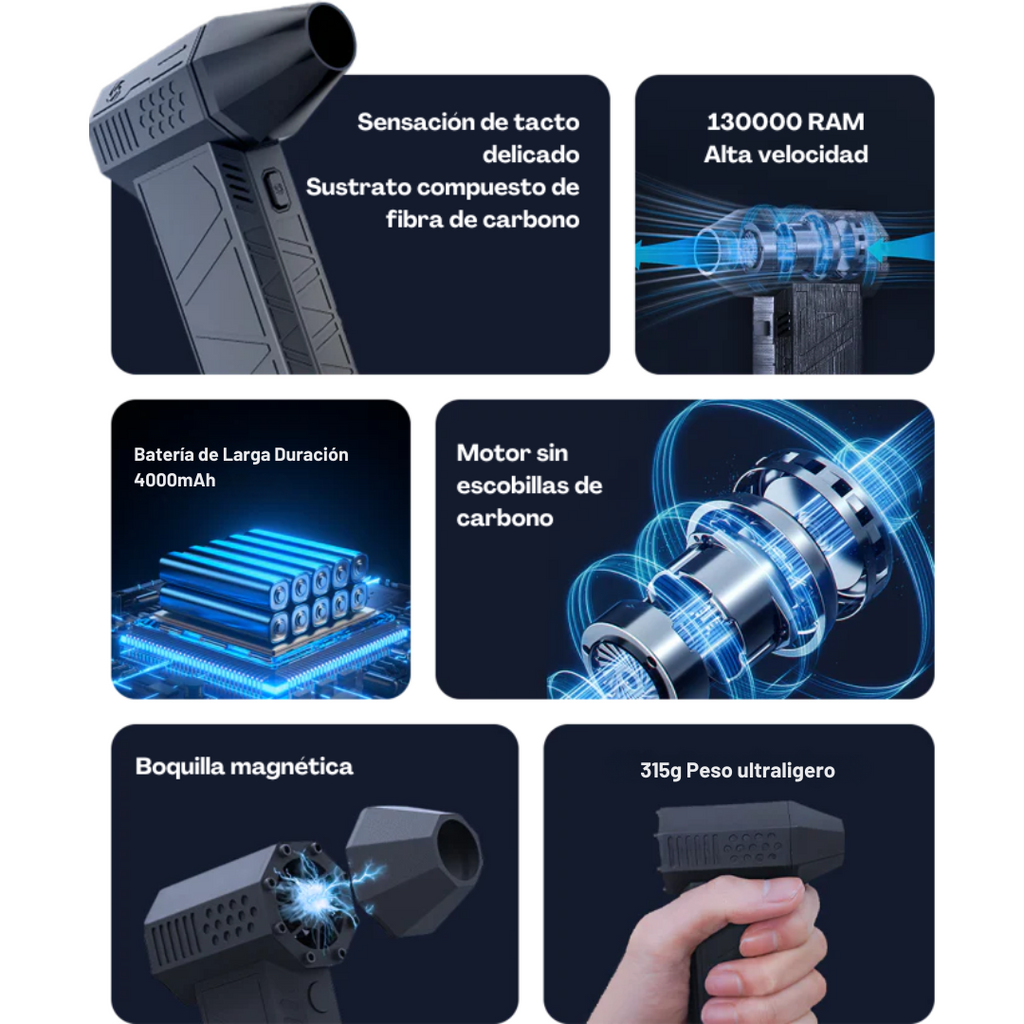 Sensación de tacto delicado
Sustrato compuesto de fibra de carbono

130000 RAM
Alta velocidad

Batería de Larga Duración
4000mAh

Motor sin escobillas de carbono

Boquilla magnética

315g Peso ultraligero